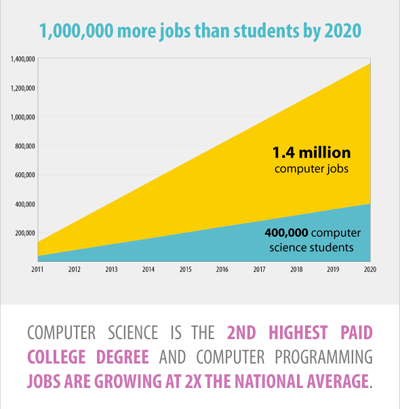 1,000,000 more jobs than students by 2020

1,400,000
1,200,000
1,000,000
800,000
600,000
400,000
200,000

1.4 million
computer jobs

400,000 computer science students

2011 2012 2013 2014 2015 2016 2017 2018 2019 2020

COMPUTER SCIENCE IS THE 2ND HIGHEST PAID COLLEGE DEGREE AND COMPUTER PROGRAMMING JOBS ARE GROWING AT 2X THE NATIONAL AVERAGE.